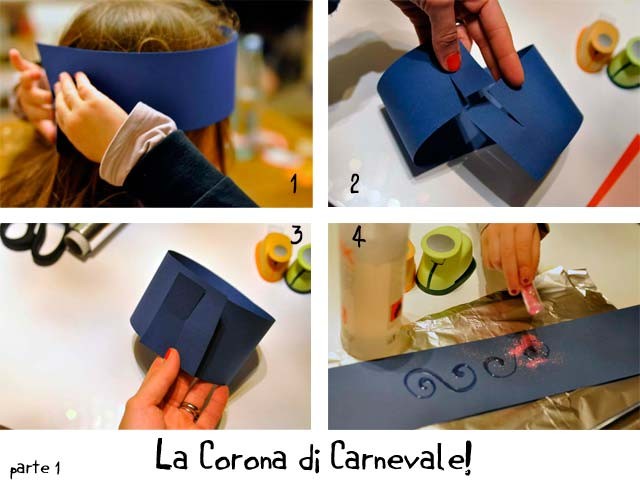 1

2

3

4

parte 1

La Corona di Carnevale!